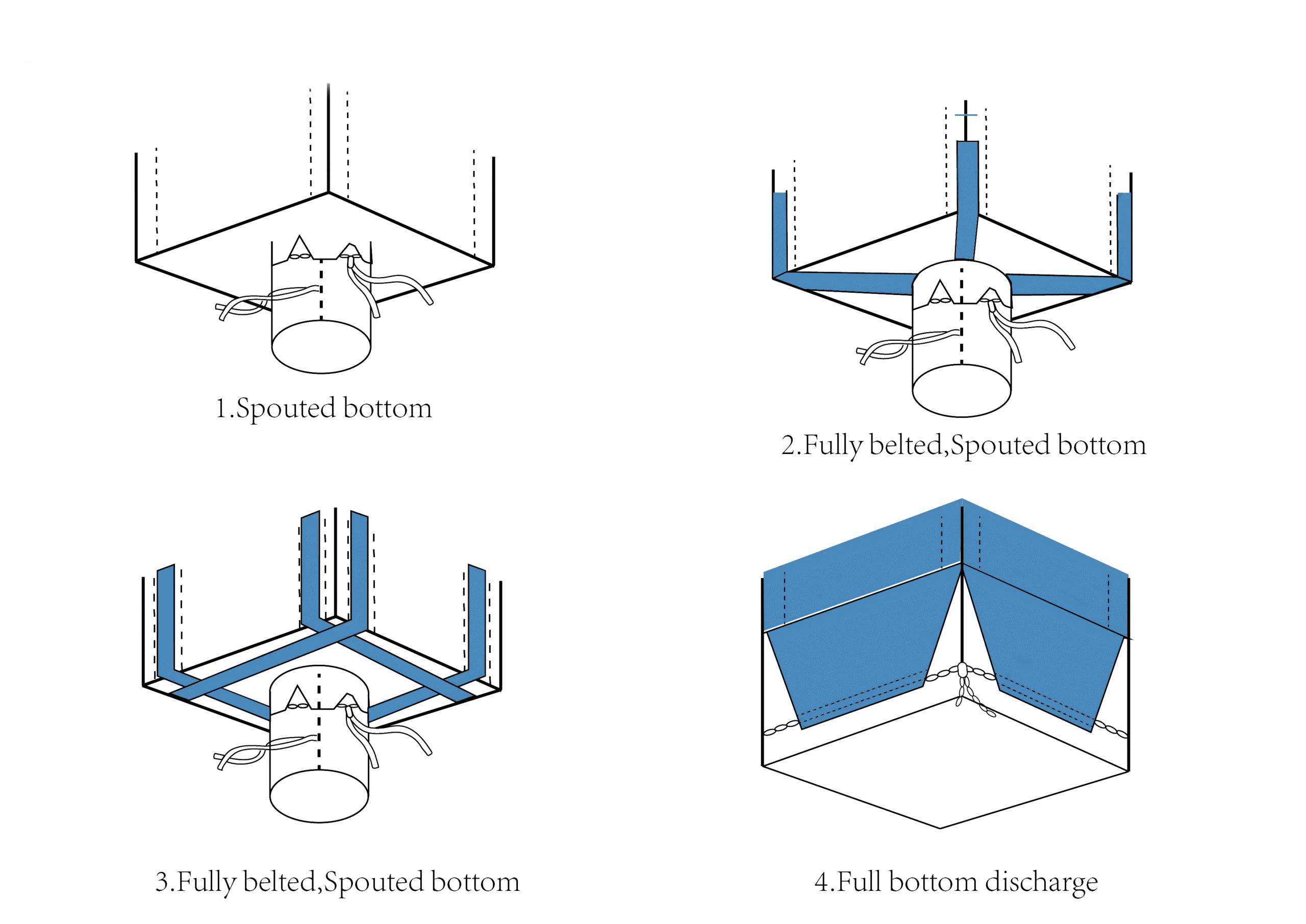 1.Spouted bottom

2.Fully belted,Spouted bottom

3.Fully belted,Spouted bottom

4.Full bottom discharge